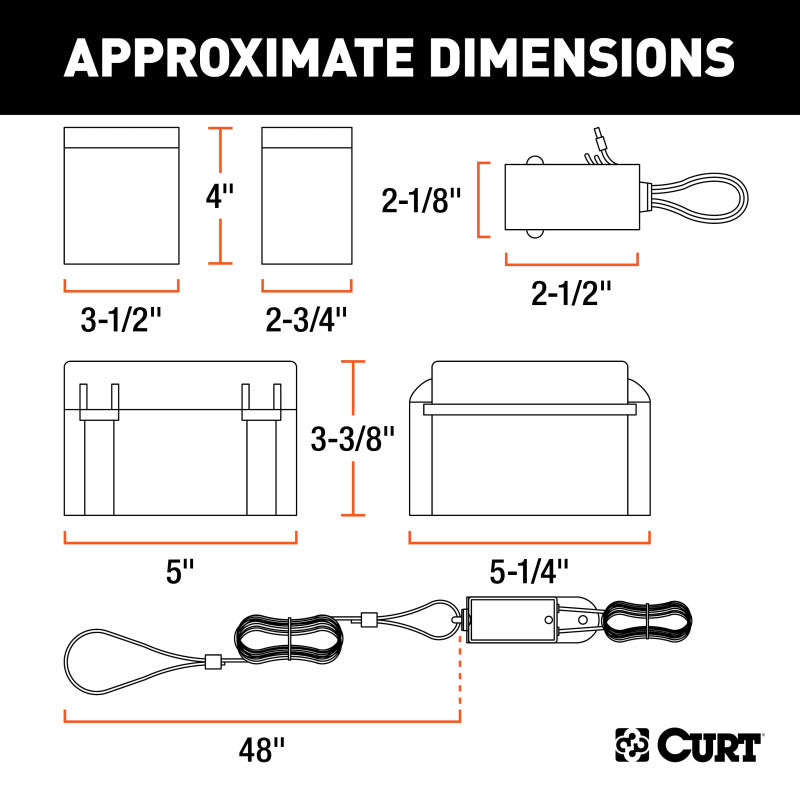 APPROXIMATE DIMENSIONS

4"

2-1/8"

3-1/2"

2-3/4"

2-1/2"

3-3/8"

5"

5-1/4"

48"

CURT