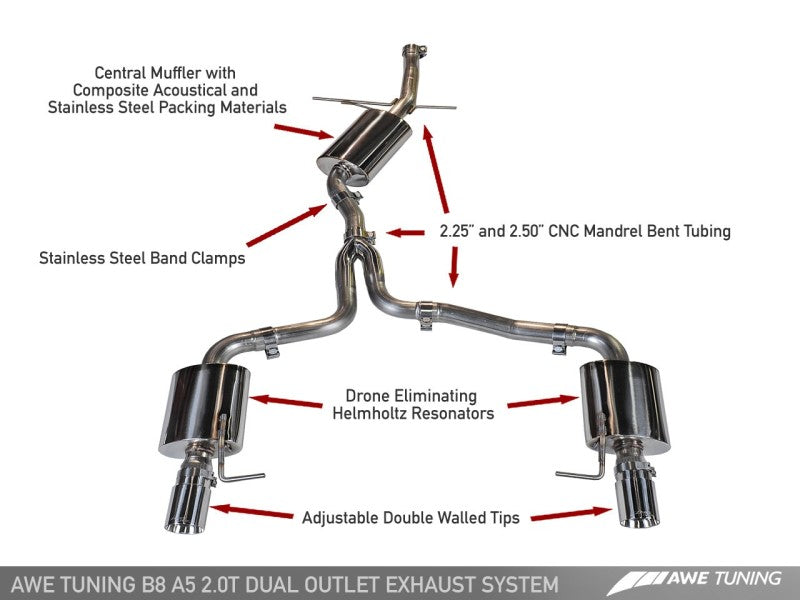 Central Muffler with Composite Acoustical and Stainless Steel Packing Materials

Stainless Steel Band Clamps

2.25" and 2.50" CNC Mandrel Bent Tubing

Drone Eliminating Helmholtz Resonators

Adjustable Double Walled Tips

AWE TUNING B8 A5 2.0T DUAL OUTLET EXHAUST SYSTEM

AWE TUNING