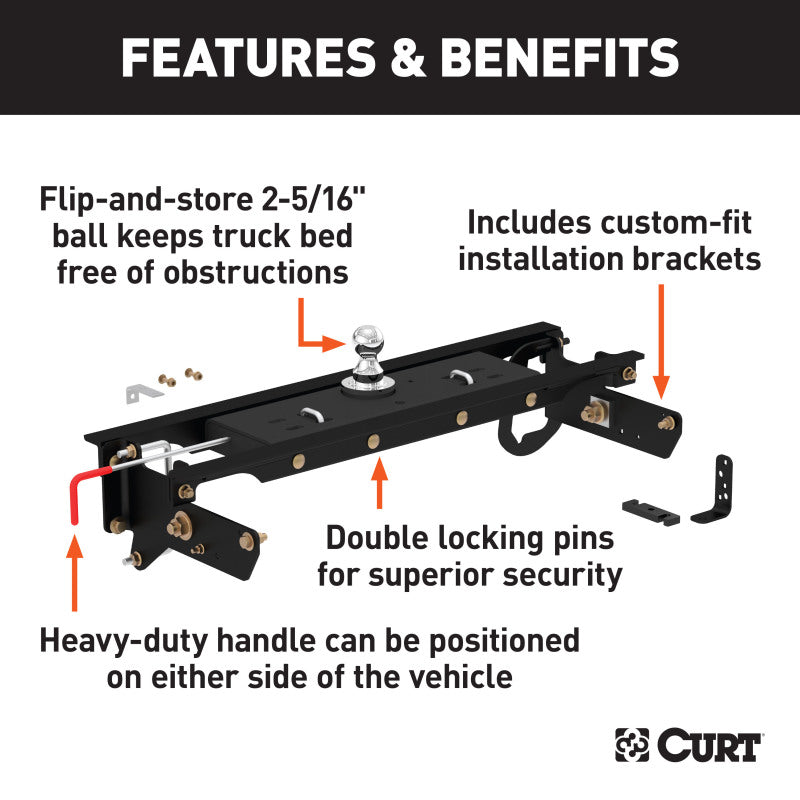 FEATURES & BENEFITS

Flip-and-store 2-5/16" ball keeps truck bed free of obstructions

Includes custom-fit installation brackets

Double locking pins for superior security

Heavy-duty handle can be positioned on either side of the vehicle

CURT