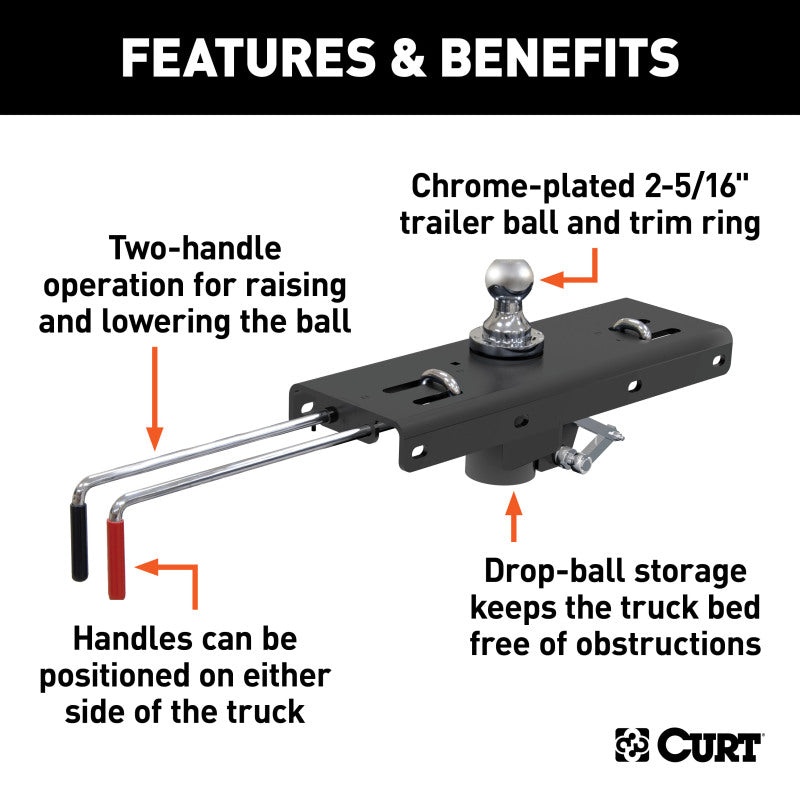 FEATURES & BENEFITS

Chrome-plated 2-5/16" trailer ball and trim ring

Two-handle operation for raising and lowering the ball

Drop-ball storage keeps the truck bed free of obstructions

Handles can be positioned on either side of the truck

CURT