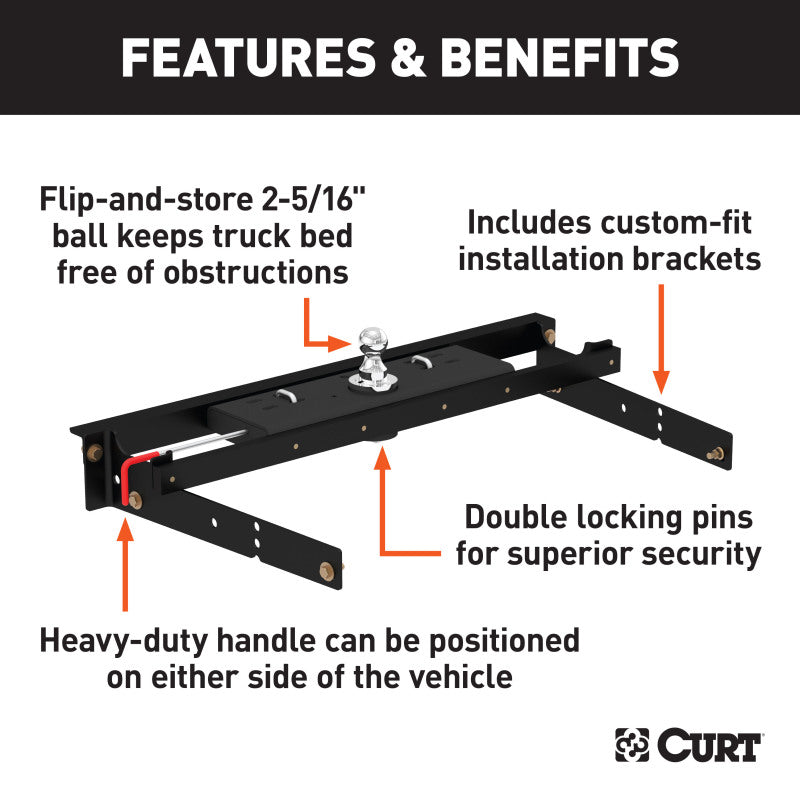 FEATURES & BENEFITS

Flip-and-store 2-5/16" ball keeps truck bed free of obstructions

Includes custom-fit installation brackets

Double locking pins for superior security

Heavy-duty handle can be positioned on either side of the vehicle

CURT